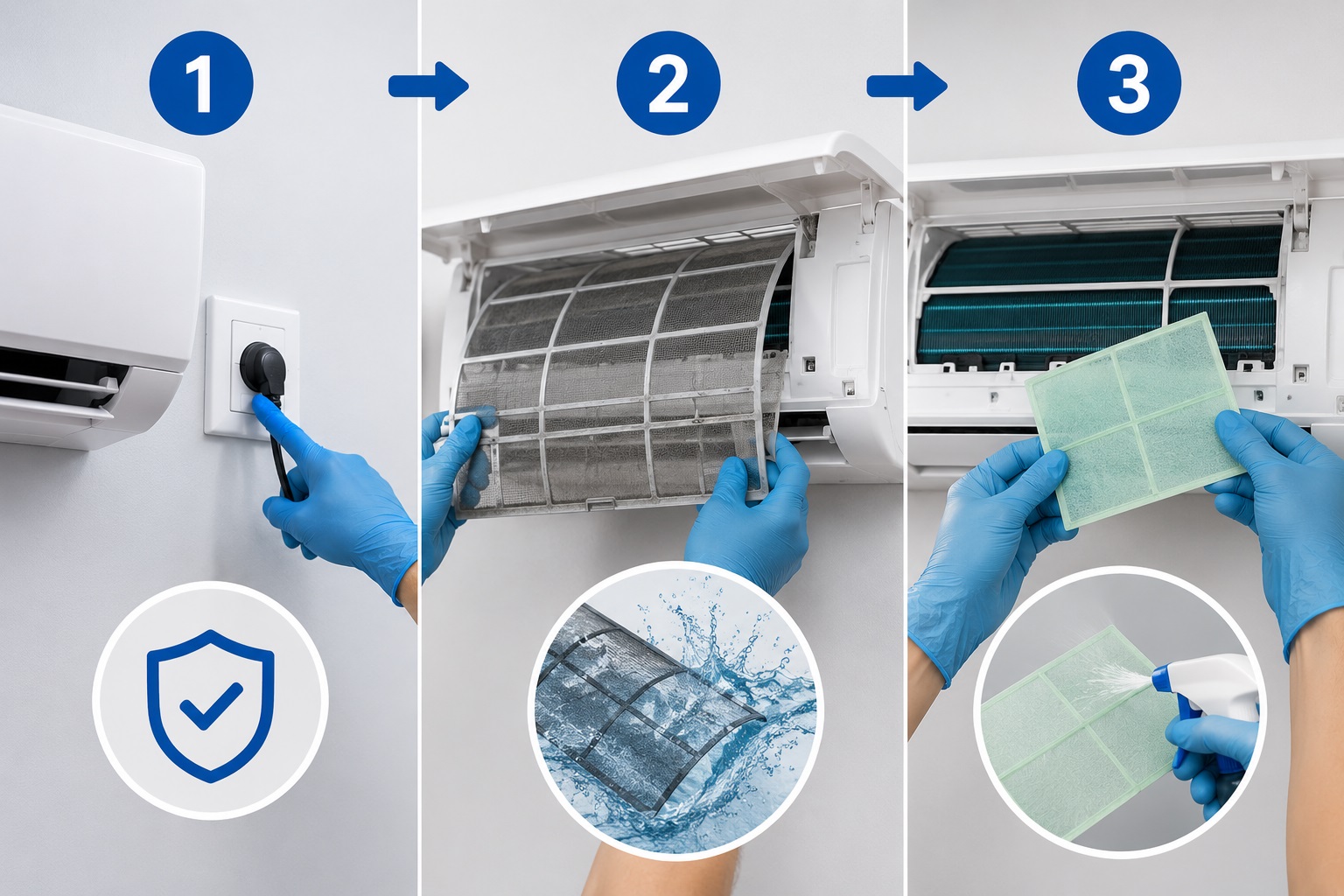 1

2

3